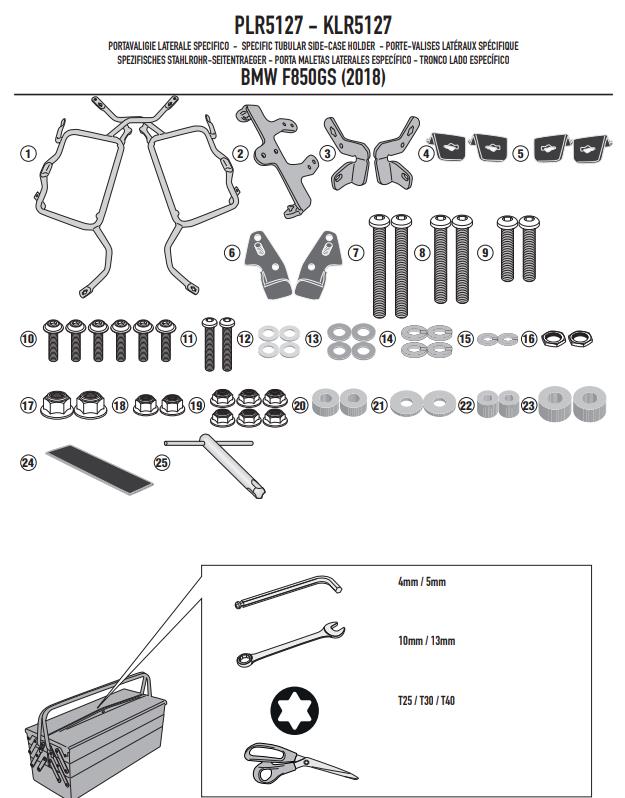 PLR5127 - KLR5127

PORTAVALIGIE LATERALE SPECIFICO - SPECIFIC TUBULAR SIDE-CASE HOLDER - PORTE-VALISES LATÉRAUX SPÉCIFIQUE
SPEZIFISCHES STAHLROHR-SEITENTRAEGER - PORTA MALETAS LATERALES ESPECÍFICO - TRONCO LADO ESPECÍFICO

BMW F850GS (2018)

1
2
3
4
5
6
7
8
9
10
11
12
13
14
15
16
17
18
19
20
21
22
23
24
25

4mm / 5mm

10mm / 13mm

T25 / T30 / T40