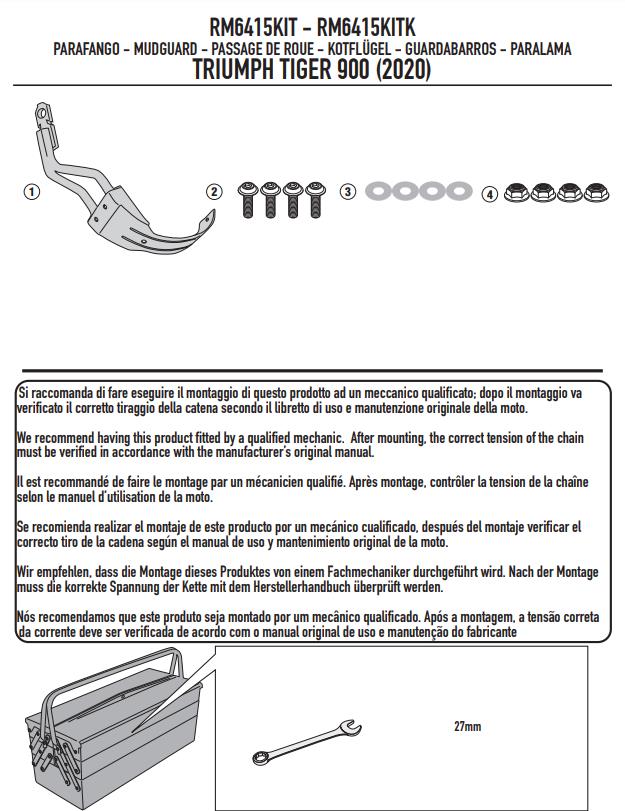 RM6415KIT - RM6415KITK
PARAFANGO - MUDGUARD - PASSAGE DE ROUE - KOTFLÜGEL - GUARDABARROS - PARALAMA
TRIUMPH TIGER 900 (2020)

1
2
3
4

Si raccomanda di fare eseguire il montaggio di questo prodotto ad un meccanico qualificato; dopo il montaggio va verificato il corretto tiraggio della catena secondo il libretto di uso e manutenzione originale della moto.

We recommend having this product fitted by a qualified mechanic. After mounting, the correct tension of the chain must be verified in accordance with the manufacturer's original manual.

Il est recommandé de faire le montage par un mécanicien qualifié. Après montage, contrôler la tension de la chaîne selon le manuel d'utilisation de la moto.

Se recomienda realizar el montaje de este producto por un mecánico cualificado, después del montaje verificar el correcto tiro de la cadena según el manual de uso y mantenimiento original de la moto.

Wir empfehlen, dass die Montage dieses Produktes von einem Fachmechaniker durchgeführt wird. Nach der Montage muss die korrekte Spannung der Kette mit dem Herstellerhandbuch überprüft werden.

Nós recomendamos que este produto seja montado por um mecânico qualificado. Após a montagem, a tensão correta da corrente deve ser verificada de acordo com o manual original de uso e manutenção do fabricante

27mm