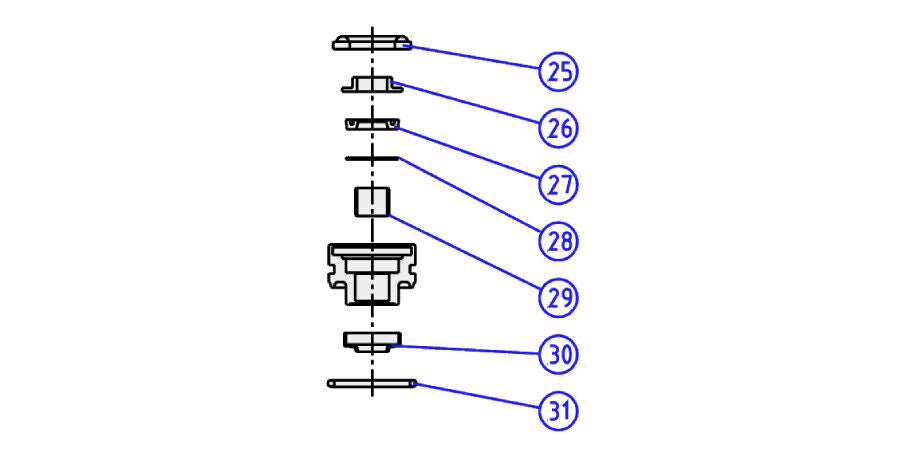 25
26
27
28
29
30
31