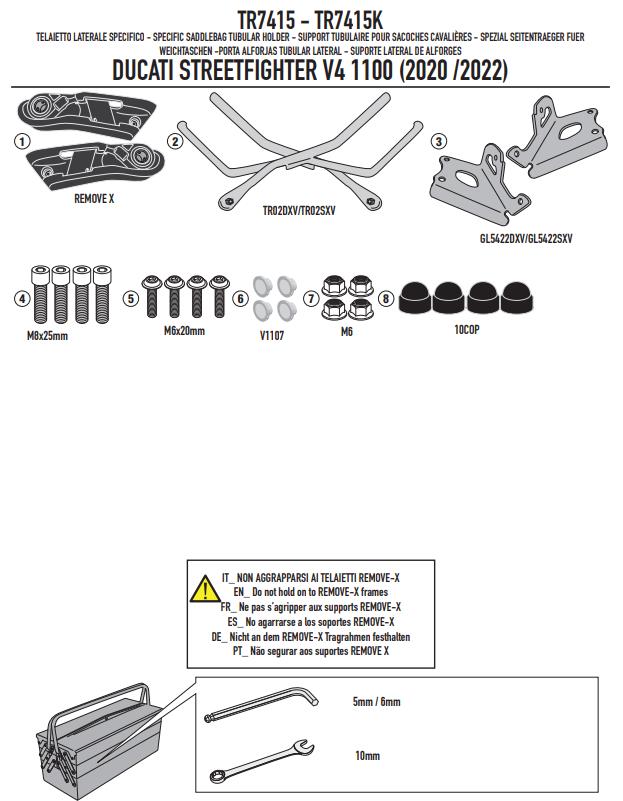 TR7415 - TR7415K
TELAIETTO LATERALE SPECIFICO - SPECIFIC SADDLEBAG TUBULAR HOLDER - SUPPORT TUBULAIRE POUR SACOCHES CAVALIÈRES - SPEZIAL SEITENTRAEGER FUER WEICHTASCHEN -PORTA ALFORJAS TUBULAR LATERAL - SUPORTE LATERAL DE ALFORGES
DUCATI STREETFIGHTER V4 1100 (2020 /2022)

1
REMOVE X

2
TR02DXV/TR02SXV

3
GL5422DXV/GL5422SXV

4
M8x25mm

5
M6x20mm

6
V1107

7
M6

8
10COP

IT_ NON AGGRAPPARSI AI TELAIETTI REMOVE-X
EN_ Do not hold on to REMOVE-X frames
FR_ Ne pas s'agripper aux supports REMOVE-X
ES_ No agarrarse a los soportes REMOVE-X
DE_ Nicht an dem REMOVE-X Tragrahmen festhalten
PT_ Não segurar aos suportes REMOVE X

5mm / 6mm

10mm