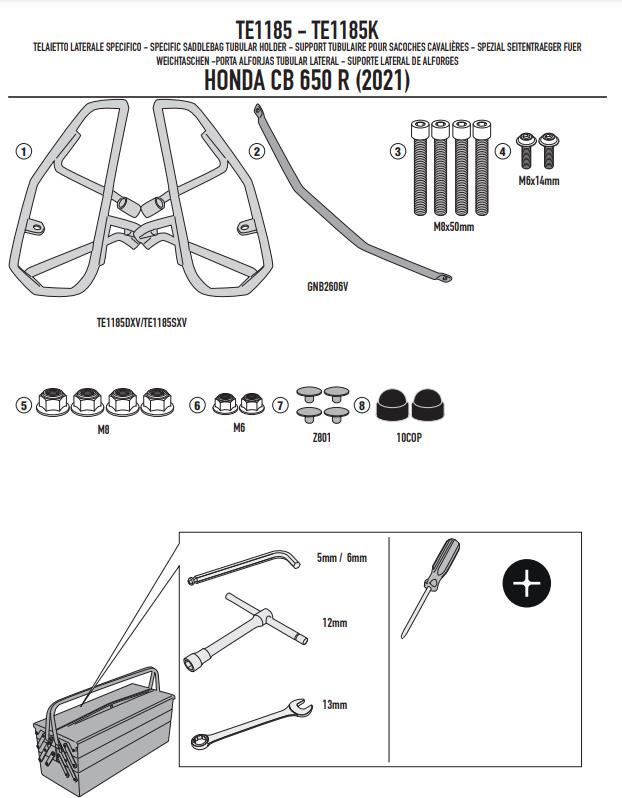 TE1185 - TE1185K

TELAIETTO LATERALE SPECIFICO - SPECIFIC SADDLEBAG TUBULAR HOLDER - SUPPORT TUBULAIRE POUR SACOCHES CAVALIÈRES - SPEZIAL SEITENTRAEGER FUER WEICHTASCHEN -PORTA ALFORJAS TUBULAR LATERAL - SUPORTE LATERAL DE ALFORGES

HONDA CB 650 R (2021)

1
TE1185DXV/TE1185SXV

2
GNB2606V

3
M8x50mm

4
M6x14mm

5
M8

6
M6

7
Z801

8
10COP

5mm / 6mm

12mm

13mm