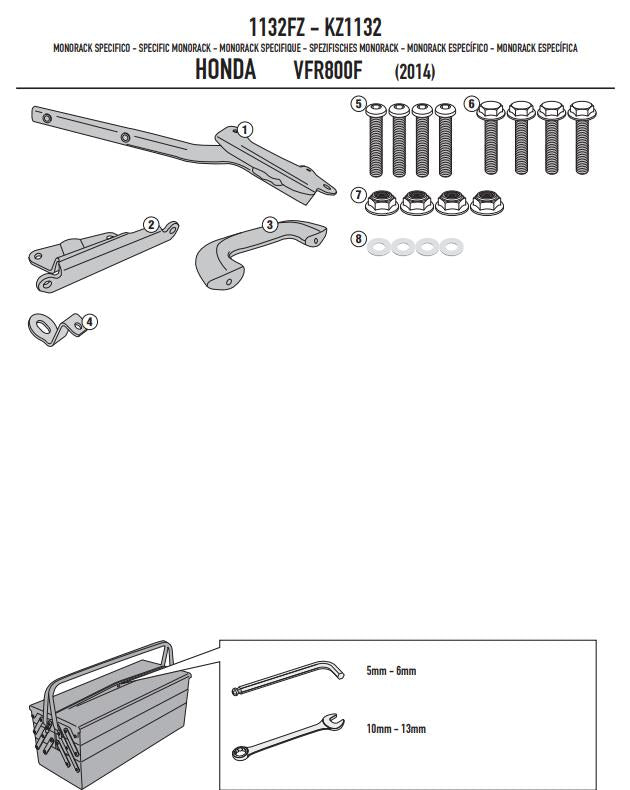 1132FZ - KZ1132

MONORACK SPECIFICO - SPECIFIC MONORACK - MONORACK SPECIFIQUE - SPEZIFISCHES MONORACK - MONORACK ESPECÍFICO - MONORACK ESPECÍFICA

HONDA VFR800F (2014)

1

2

3

4

5

6

7

8

5mm - 6mm

10mm - 13mm