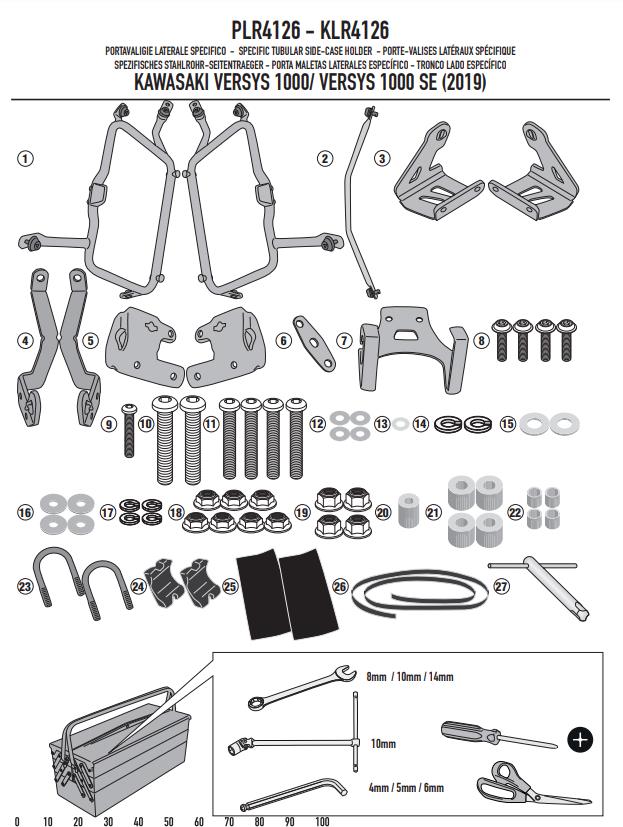 PLR4126 - KLR4126

PORTAVALIGIE LATERALE SPECIFICO - SPECIFIC TUBULAR SIDE-CASE HOLDER - PORTE-VALISES LATÉRAUX SPÉCIFIQUE
SPEZIFISCHES STAHLROHR-SEITENTRAEGER - PORTA MALETAS LATERALES ESPECÍFICO - TRONCO LADO ESPECÍFICO

KAWASAKI VERSYS 1000/ VERSYS 1000 SE (2019)

1 2 3

4 5 6 7 8

9 10 11 12 13 14 15

16 17 18 19 20 21 22

23 24 25 26 27

8mm / 10mm / 14mm

10mm

4mm / 5mm / 6mm

0 10 20 30 40 50 60 70 80 90 100