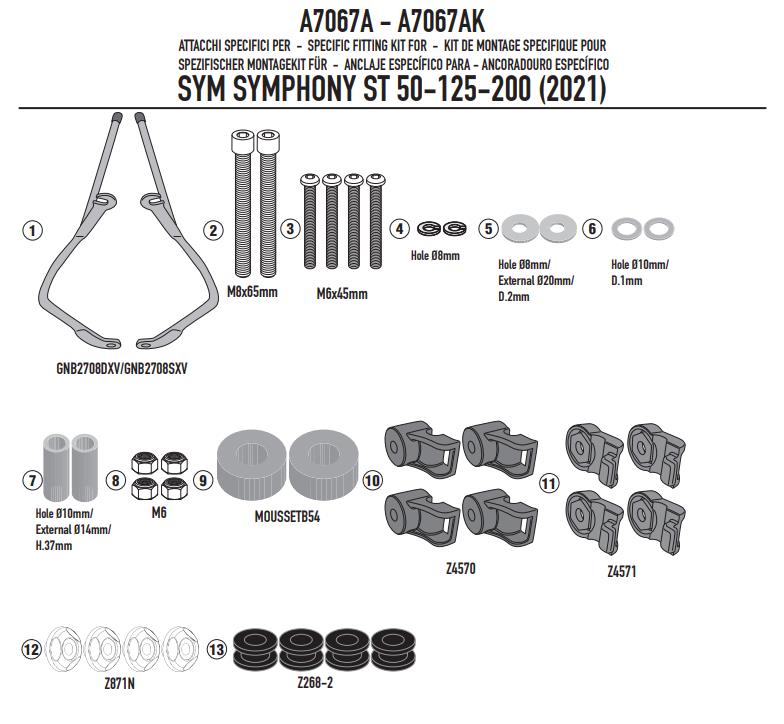 A7067A - A7067AK
ATTACCHI SPECIFICI PER - SPECIFIC FITTING KIT FOR - KIT DE MONTAGE SPECIFIQUE POUR
SPEZIFISCHER MONTAGEKIT FÜR - ANCLAJE ESPECÍFICO PARA - ANCORADOURO ESPECÍFICO
SYM SYMPHONY ST 50-125-200 (2021)

1
GNB2708DXV/GNB2708SXV

2
M8x65mm

3
M6x45mm

4
Hole Ø8mm

5
Hole Ø8mm/ External Ø20mm/ D.2mm

6
Hole Ø10mm/ D.1mm

7
Hole Ø10mm/ External Ø14mm/ H.37mm

8
M6

9
MOUSSETB54

10
Z4570

11
Z4571

12
Z871N

13
Z268-2