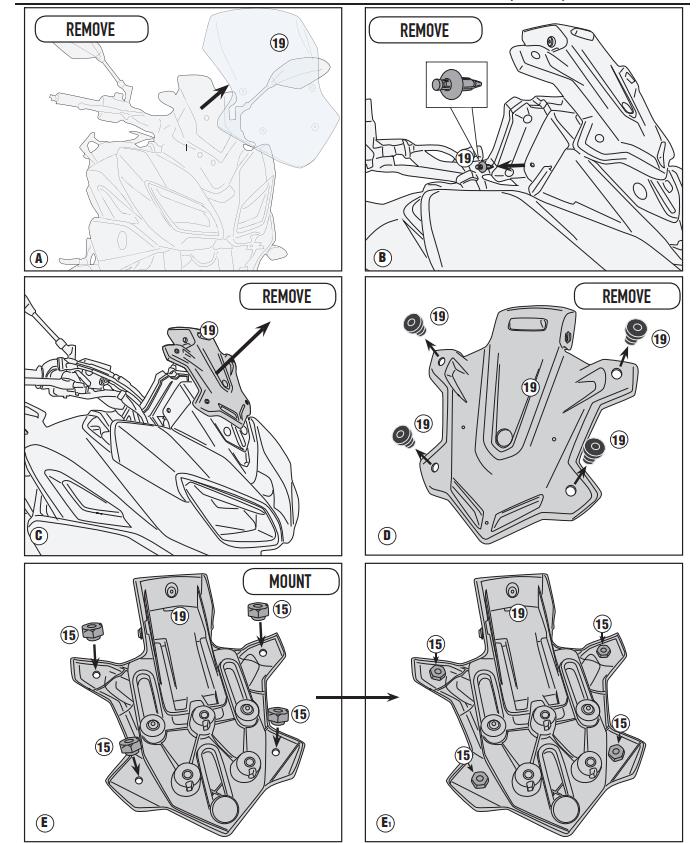 REMOVE
19
A

REMOVE
19
B

REMOVE
19
C

REMOVE
19
19
19
19
19
D

MOUNT
19
15
15
15
15
E

19
15
15
15
15
E1